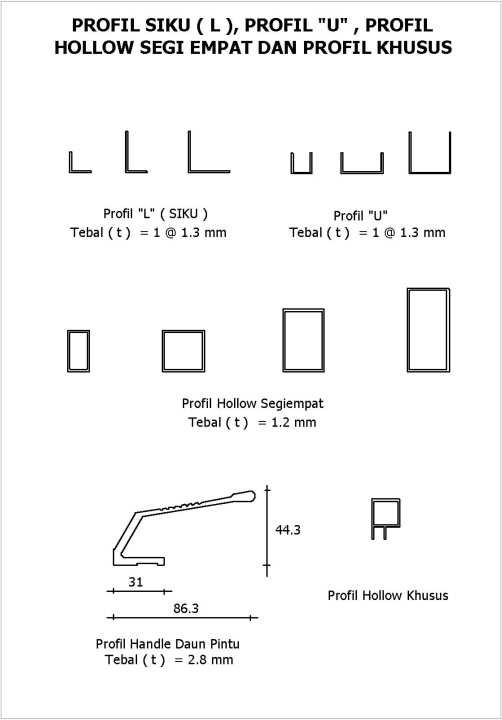 PROFIL SIKU ( L ), PROFIL "U" , PROFIL HOLLOW SEGI EMPAT DAN PROFIL KHUSUS

Profil "L" ( SIKU )
Tebal ( t ) = 1 @ 1.3 mm

Profil "U"
Tebal ( t ) = 1 @ 1.3 mm

Profil Hollow Segiempat
Tebal ( t ) = 1.2 mm

44.3

31

86.3

Profil Handle Daun Pintu
Tebal ( t ) = 2.8 mm

Profil Hollow Khusus