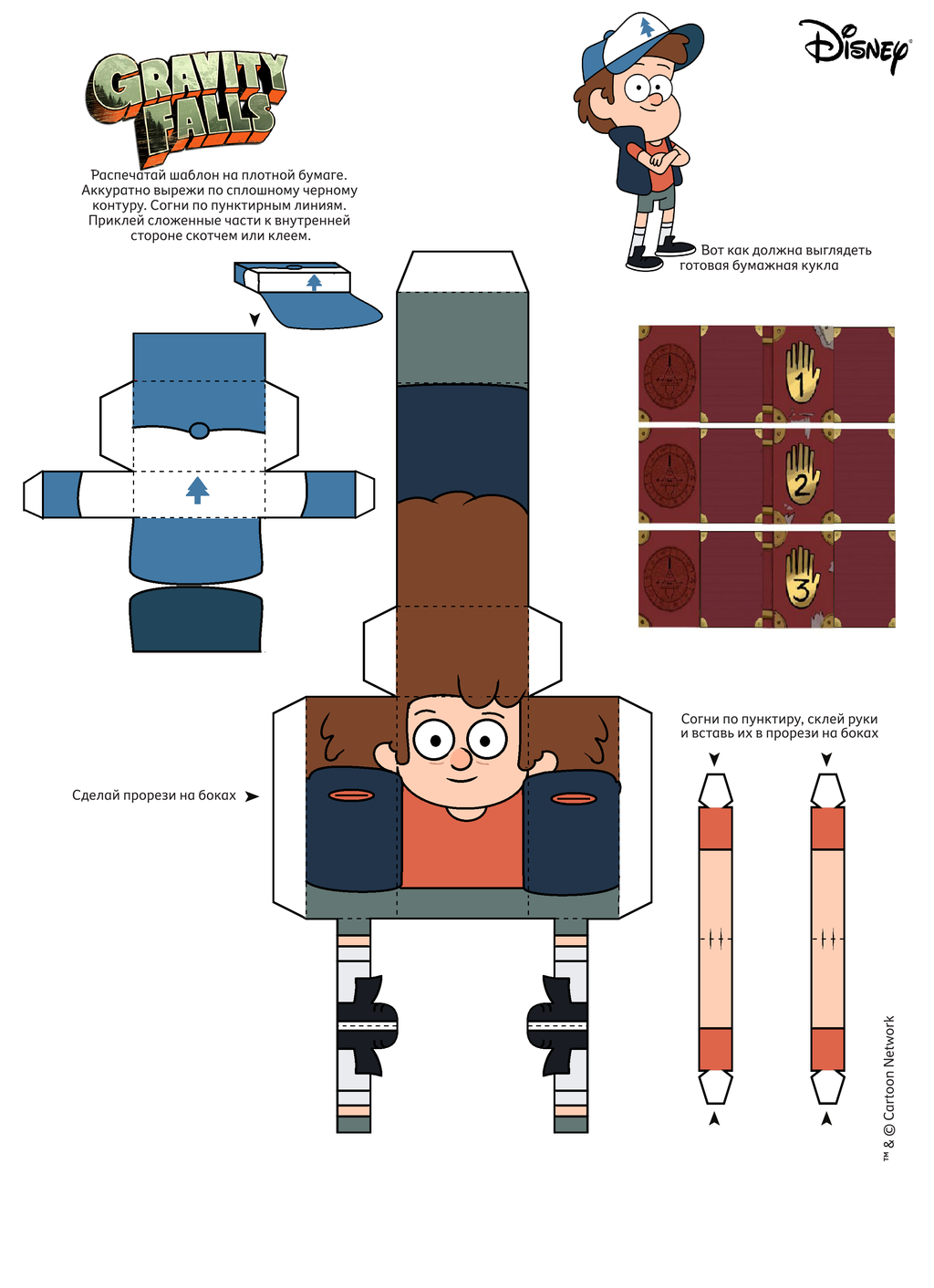 GRAVITY FALLS

Распечатай шаблон на плотной бумаге. Аккуратно вырежи по сплошному черному контуру. Согни по пунктирным линиям. Приклей сложенные части к внутренней стороне скотчем или клеем.

Disney

Вот как должна выглядеть готовая бумажная кукла

1

2

3

Согни по пунктиру, склей руки и вставь их в прорези на боках

Сделай прорези на боках

™ & © Cartoon Network