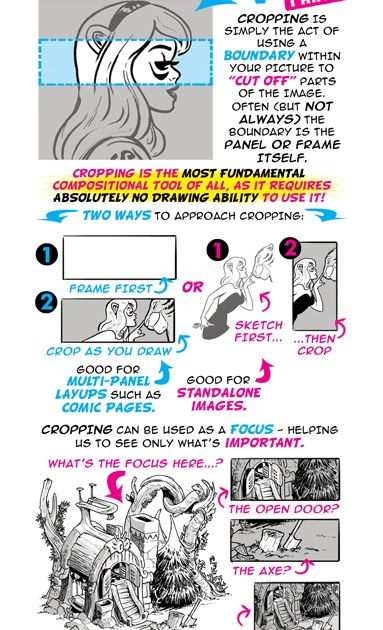 CROPPING IS SIMPLY THE ACT OF USING A BOUNDARY WITHIN YOUR PICTURE TO "CUT OFF" PARTS OF THE IMAGE. OFTEN (BUT NOT ALWAYS) THE BOUNDARY IS THE PANEL OR FRAME ITSELF.

CROPPING IS THE MOST FUNDAMENTAL COMPOSITIONAL TOOL OF ALL, AS IT REQUIRES ABSOLUTELY NO DRAWING ABILITY TO USE IT!

TWO WAYS TO APPROACH CROPPING:

1

FRAME FIRST

2

CROP AS YOU DRAW

GOOD FOR MULTI-PANEL LAYUPS SUCH AS COMIC PAGES.

OR

1

SKETCH FIRST...

2

...THEN CROP

GOOD FOR STANDALONE IMAGES.

CROPPING CAN BE USED AS A FOCUS - HELPING US TO SEE ONLY WHAT'S IMPORTANT.

WHAT'S THE FOCUS HERE...?

THE OPEN DOOR?

THE AXE?