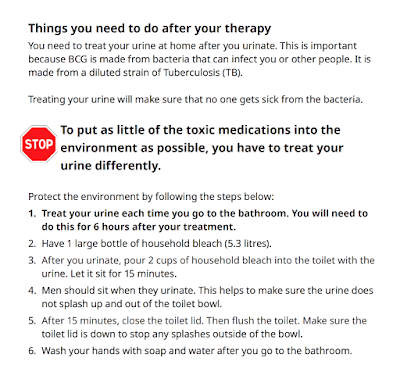 Things you need to do after your therapy

You need to treat your urine at home after you urinate. This is important because BCG is made from bacteria that can infect you or other people. It is made from a diluted strain of Tuberculosis (TB).

Treating your urine will make sure that no one gets sick from the bacteria.

STOP

To put as little of the toxic medications into the environment as possible, you have to treat your urine differently.

Protect the environment by following the steps below:

1. Treat your urine each time you go to the bathroom. You will need to do this for 6 hours after your treatment.
2. Have 1 large bottle of household bleach (5.3 litres).
3. After you urinate, pour 2 cups of household bleach into the toilet with the urine. Let it sit for 15 minutes.
4. Men should sit when they urinate. This helps to make sure the urine does not splash up and out of the toilet bowl.
5. After 15 minutes, close the toilet lid. Then flush the toilet. Make sure the toilet lid is down to stop any splashes outside of the bowl.
6. Wash your hands with soap and water after you go to the bathroom.