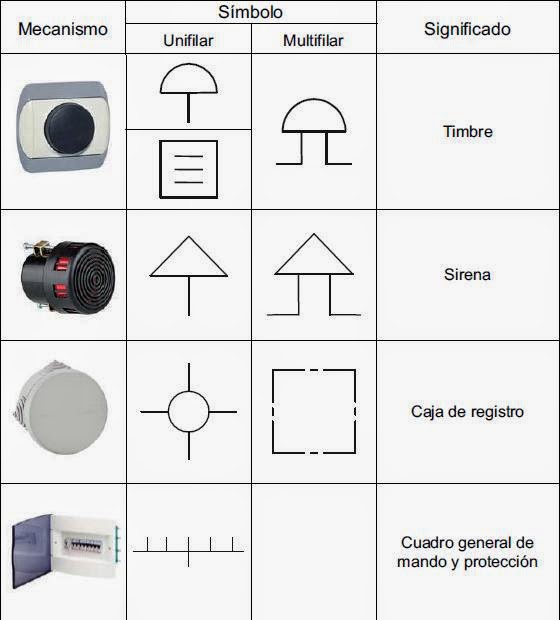 | Mecanismo | Símbolo Unifilar | Símbolo Multifilar | Significado |
|---|---|---|---|
| | | | Timbre |
| | | | Sirena |
| | | | Caja de registro |
| | | | Cuadro general de mando y protección |