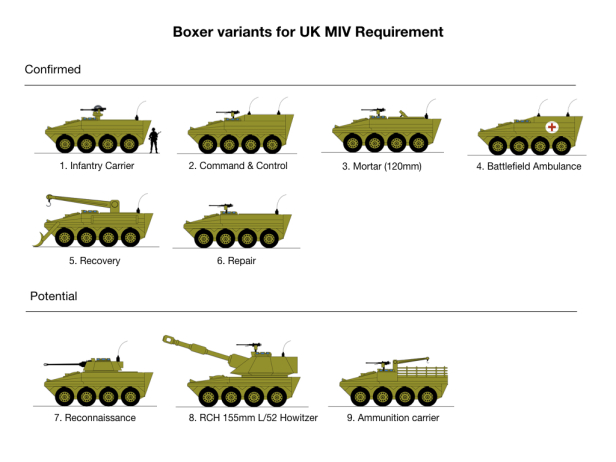 Boxer variants for UK MIV Requirement

Confirmed

1. Infantry Carrier

2. Command & Control

3. Mortar (120mm)

4. Battlefield Ambulance

5. Recovery

6. Repair

Potential

7. Reconnaissance

8. RCH 155mm L/52 Howitzer

9. Ammunition carrier