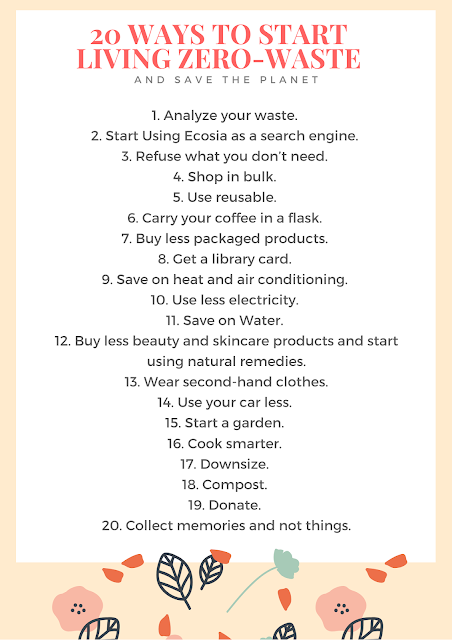 20 WAYS TO START LIVING ZERO-WASTE

AND SAVE THE PLANET

1. Analyze your waste.
2. Start Using Ecosia as a search engine.
3. Refuse what you don't need.
4. Shop in bulk.
5. Use reusable.
6. Carry your coffee in a flask.
7. Buy less packaged products.
8. Get a library card.
9. Save on heat and air conditioning.
10. Use less electricity.
11. Save on Water.
12. Buy less beauty and skincare products and start using natural remedies.
13. Wear second-hand clothes.
14. Use your car less.
15. Start a garden.
16. Cook smarter.
17. Downsize.
18. Compost.
19. Donate.
20. Collect memories and not things.