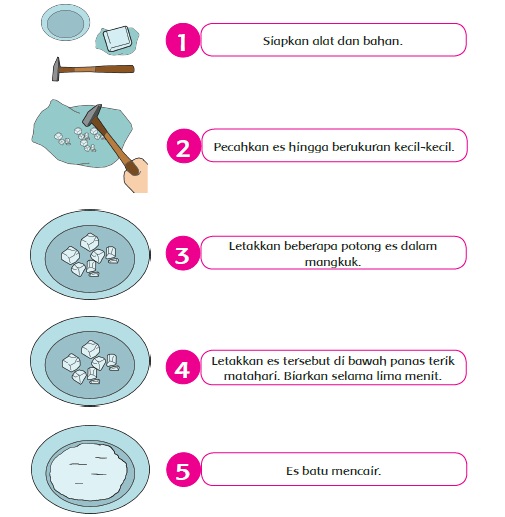 1 Siapkan alat dan bahan.

2 Pecahkan es hingga berukuran kecil-kecil.

3 Letakkan beberapa potong es dalam mangkuk.

4 Letakkan es tersebut di bawah panas terik matahari. Biarkan selama lima menit.

5 Es batu mencair.