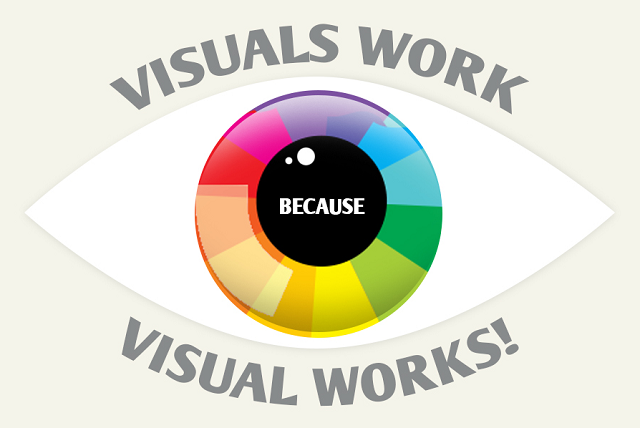 VISUALS WORK

BECAUSE

VISUAL WORKS!