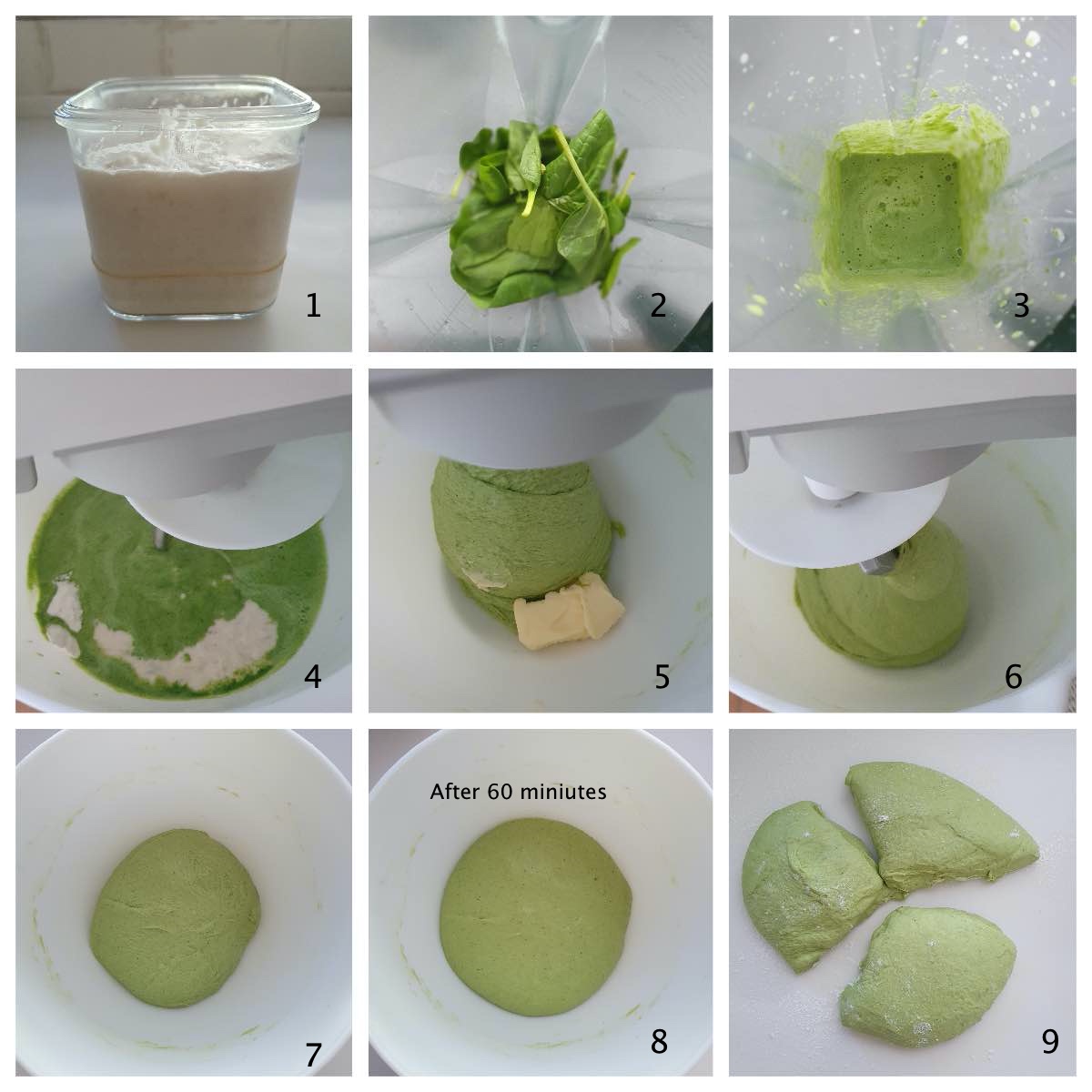 1

2

3

4

5

6

7

After 60 miniutes

8

9