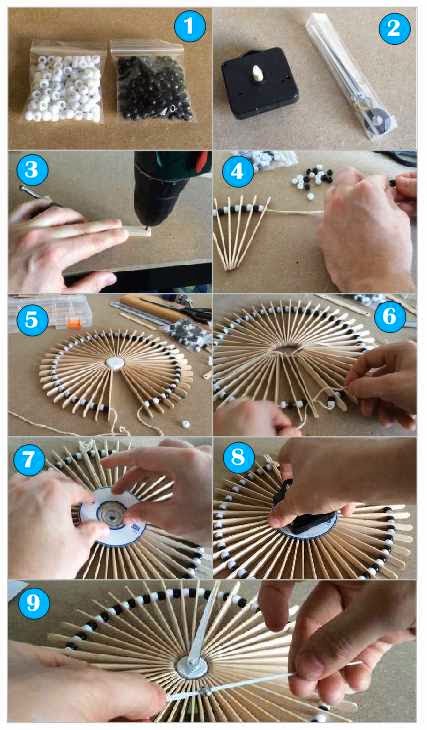 1
2
3
4
5
6
7
8
9