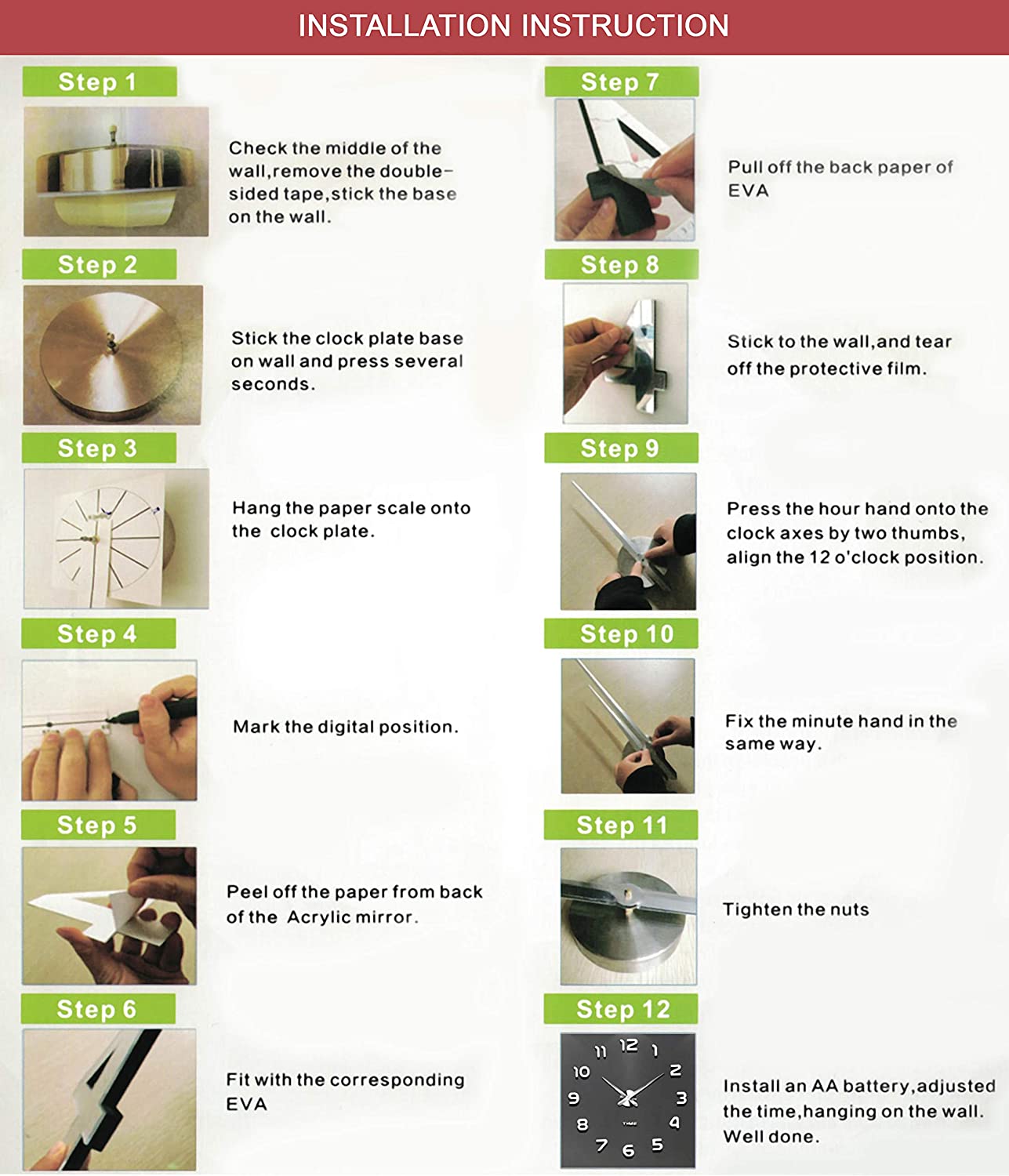 INSTALLATION INSTRUCTION

Step 1

Check the middle of the wall,remove the double-sided tape,stick the base on the wall.

Step 2

Stick the clock plate base on wall and press several seconds.

Step 3

Hang the paper scale onto the clock plate.

Step 4

Mark the digital position.

Step 5

Peel off the paper from back of the Acrylic mirror.

Step 6

Fit with the corresponding EVA

Step 7

Pull off the back paper of EVA

Step 8

Stick to the wall,and tear off the protective film.

Step 9

Press the hour hand onto the clock axes by two thumbs, align the 12 o'clock position.

Step 10

Fix the minute hand in the same way.

Step 11

Tighten the nuts

Step 12

11 12 1 10 2 9 3 8 4 7 6 5

Install an AA battery,adjusted the time,hanging on the wall. Well done.