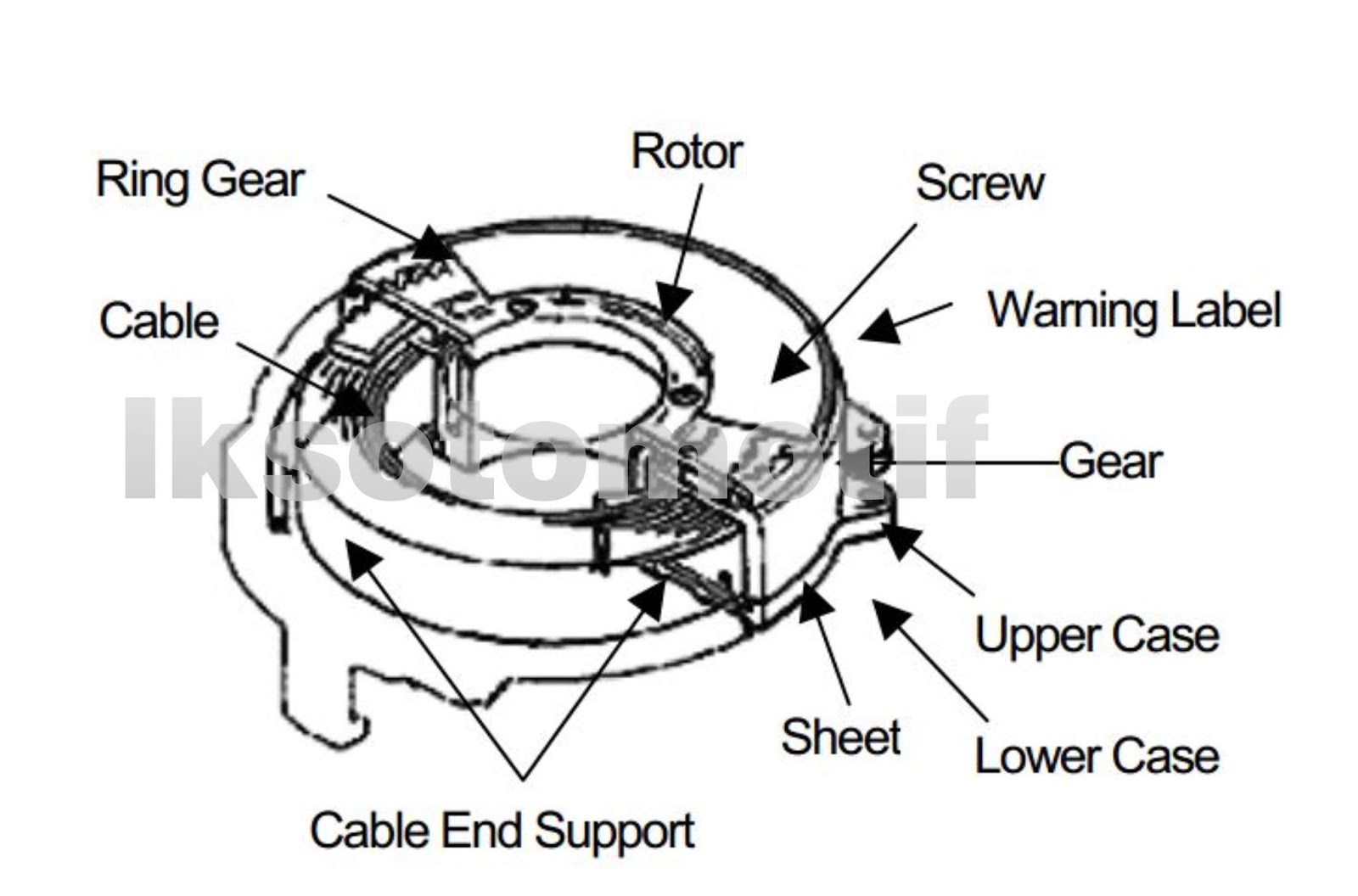 Ring Gear

Rotor

Screw

Cable

Warning Label

Iksotomotif

Gear

Upper Case

Sheet

Lower Case

Cable End Support