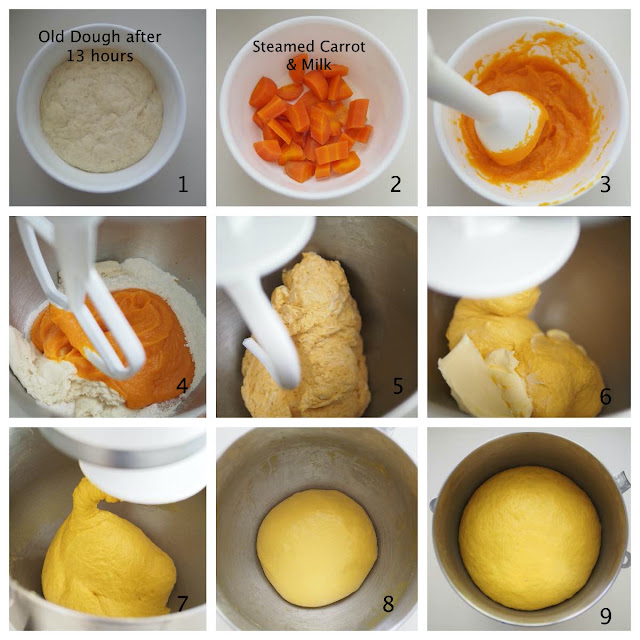 Old Dough after 13 hours

1

Steamed Carrot & Milk

2

3

4

5

6

7

8

9