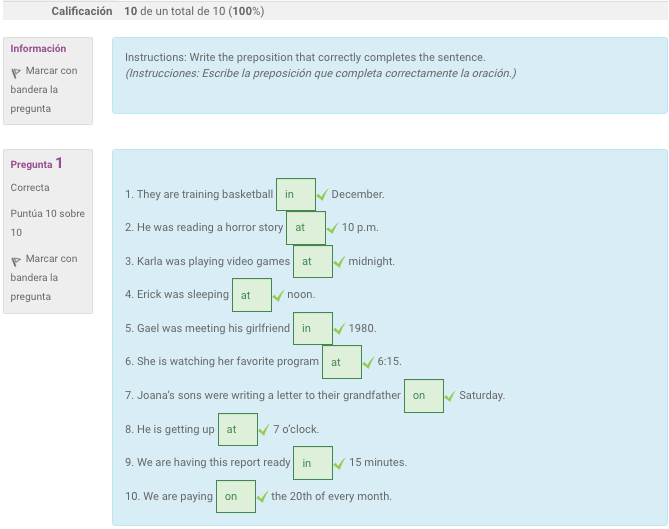 Calificación 10 de un total de 10 (100%)

Información

Marcar con bandera la pregunta

Instructions: Write the preposition that correctly completes the sentence.
(Instrucciones: Escribe la preposición que completa correctamente la oración.)

Pregunta 1

Correcta

Puntúa 10 sobre 10

Marcar con bandera la pregunta

1. They are training basketball in December.

2. He was reading a horror story at 10 p.m.

3. Karla was playing video games at midnight.

4. Erick was sleeping at noon.

5. Gael was meeting his girlfriend in 1980.

6. She is watching her favorite program at 6:15.

7. Joana's sons were writing a letter to their grandfather on Saturday.

8. He is getting up at 7 o'clock.

9. We are having this report ready in 15 minutes.

10. We are paying on the 20th of every month.