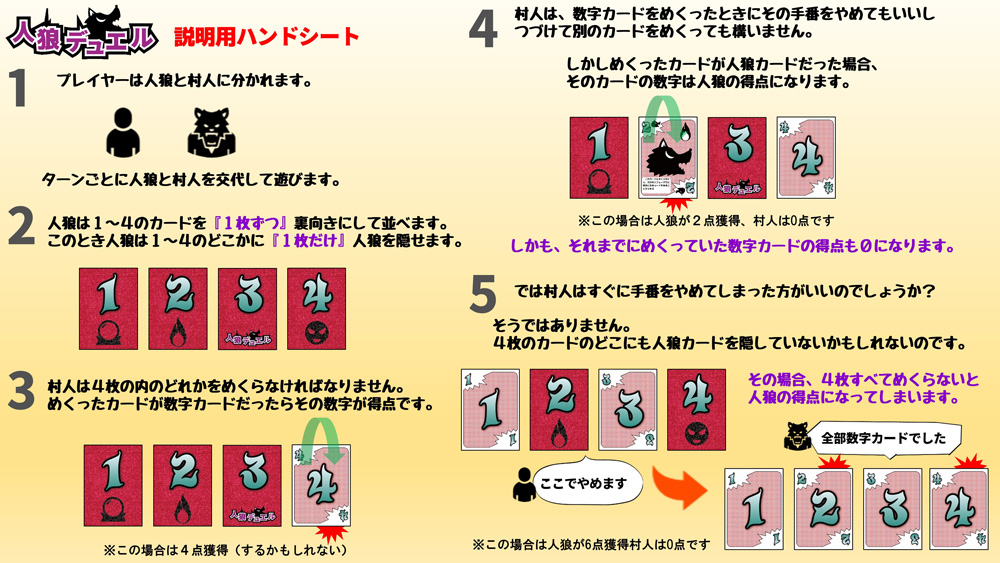 人狼デュエル

説明用ハンドシート

1
プレイヤーは人狼と村人に分かれます。

ターンごとに人狼と村人を交代して遊びます。

2
人狼は１～４のカードを『１枚ずつ』裏向きにして並べます。
このとき人狼は１～４のどこかに『１枚だけ』人狼を隠せます。

1 2 3 4

人狼デュエル

3
村人は４枚の内のどれかをめくらなければなりません。
めくったカードが数字カードだったらその数字が得点です。

1 2 3 4

人狼デュエル

※この場合は４点獲得（するかもしれない）

4
村人は、数字カードをめくったときにその手番をやめてもいいし
つづけて別のカードをめくっても構いません。

しかしめくったカードが人狼カードだった場合、
そのカードの数字は人狼の得点になります。

1 3 4

人狼デュエル

※この場合は人狼が２点獲得、村人は0点です

しかも、それまでにめくっていた数字カードの得点も０になります。

5
では村人はすぐに手番をやめてしまった方がいいのでしょうか？
そうではありません。
４枚のカードのどこにも人狼カードを隠していないかもしれないのです。

1 2 3 4

その場合、４枚すべてめくらないと
人狼の得点になってしまいます。

全部数字カードでした

ここでやめます

1 2 3 4

※この場合は人狼が6点獲得村人は0点です