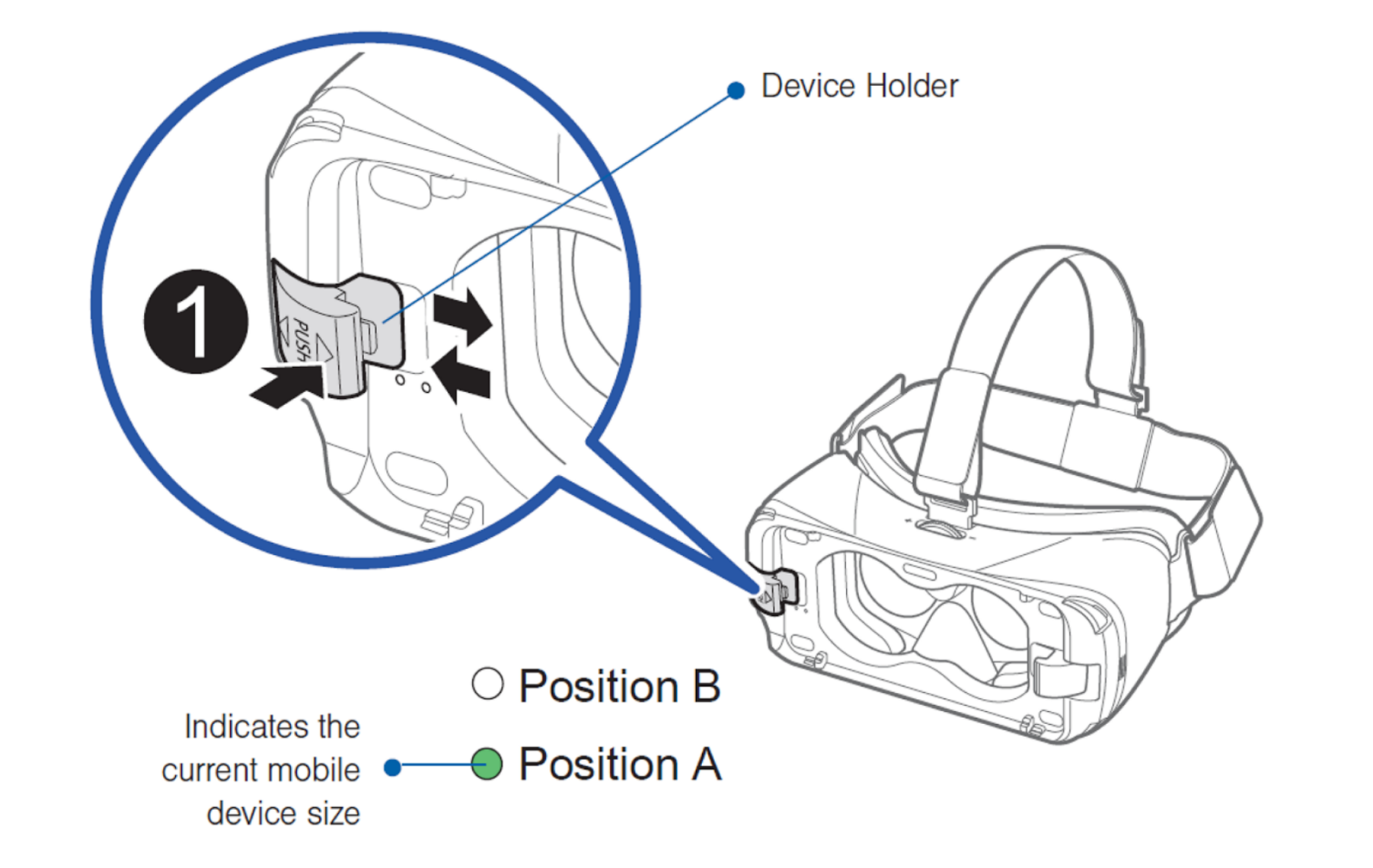 Device Holder

1

PUSH

Position B

Indicates the current mobile device size

Position A