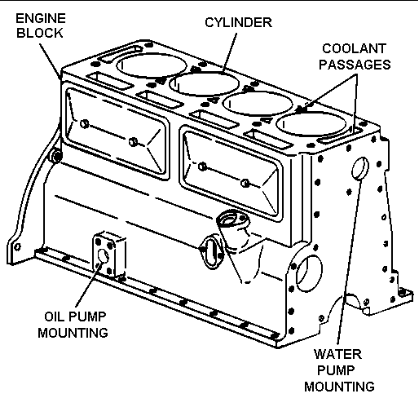 ENGINE BLOCK

CYLINDER

COOLANT PASSAGES

OIL PUMP MOUNTING

WATER PUMP MOUNTING