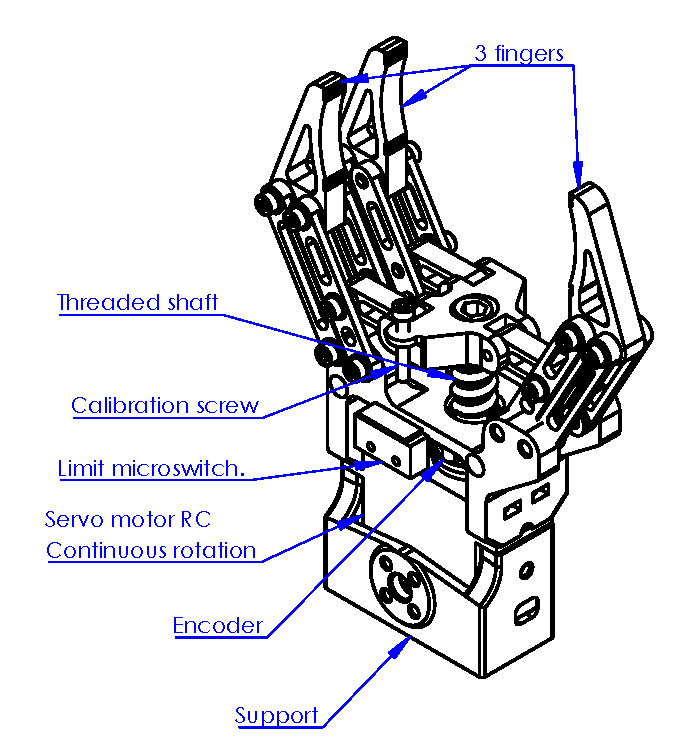 3 fingers

Threaded shaft

Calibration screw

Limit microswitch.

Servo motor RC
Continuous rotation

Encoder

Support