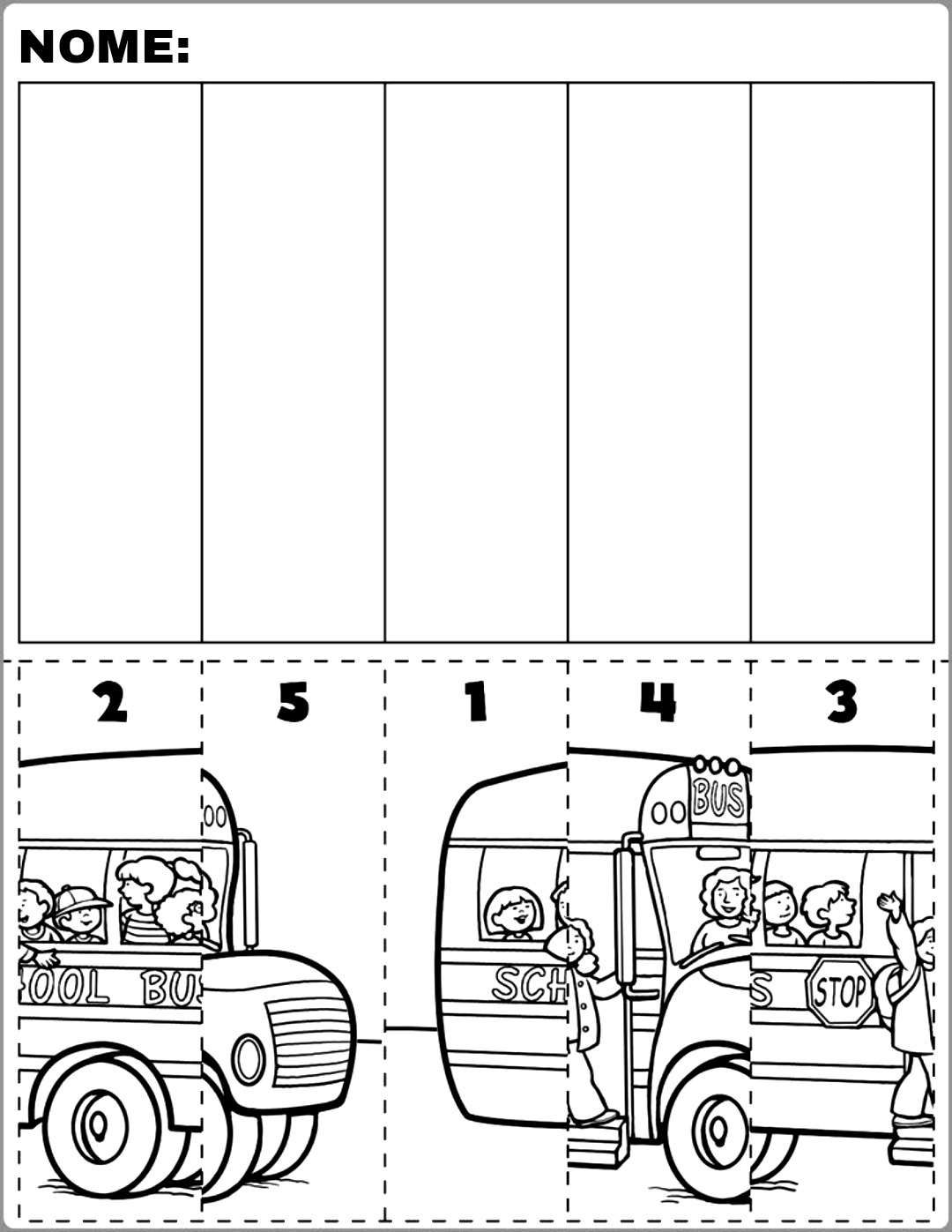 NOME:

2 5 1 4 3

OOL BU

SCH

BUS

S STOP