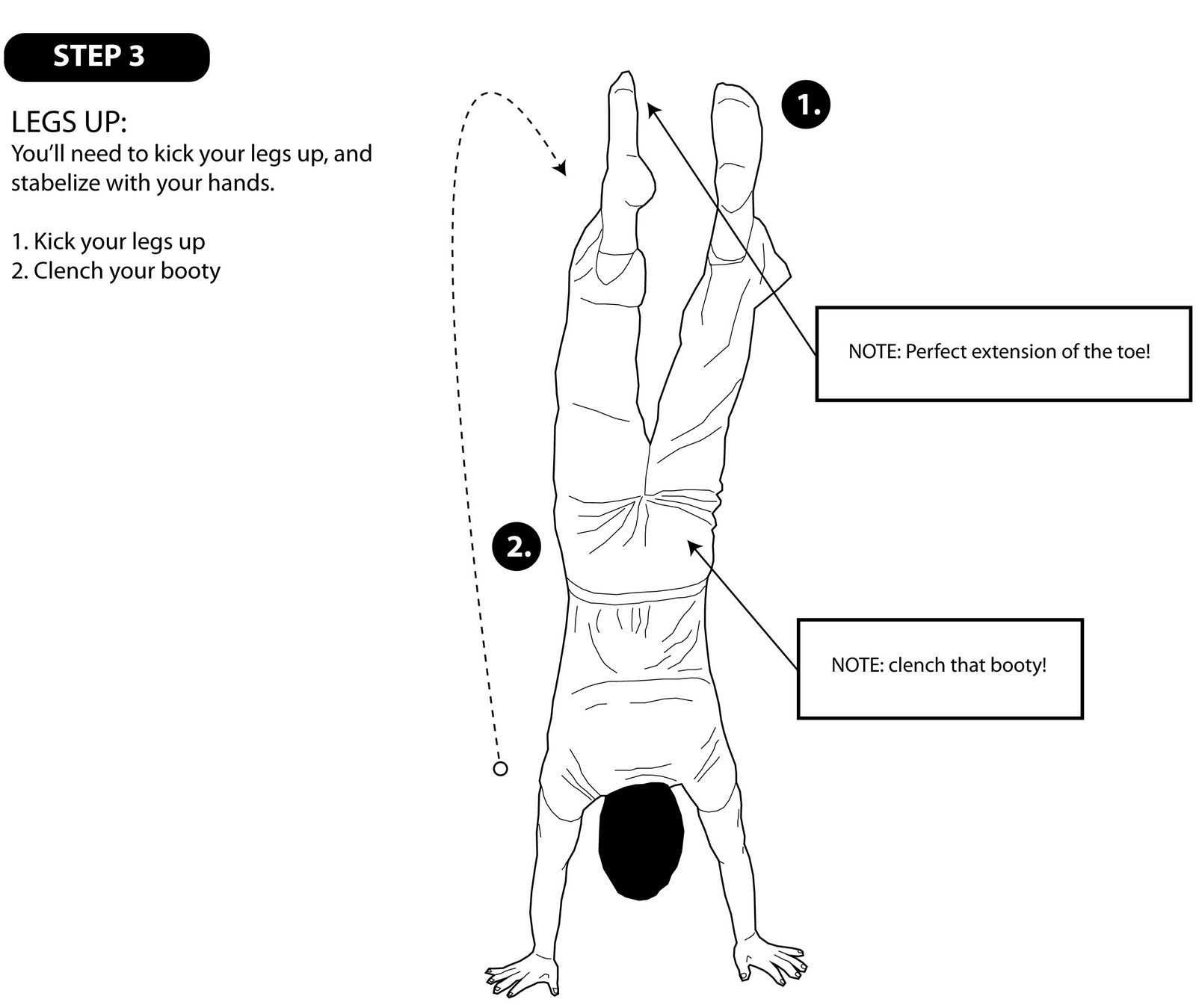 STEP 3

LEGS UP:
You'll need to kick your legs up, and stabelize with your hands.

1. Kick your legs up
2. Clench your booty

1.

NOTE: Perfect extension of the toe!

2.

NOTE: clench that booty!