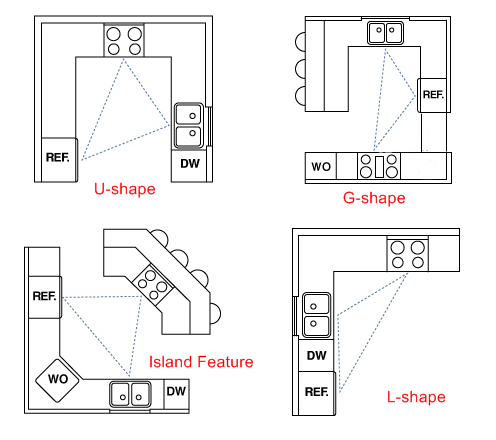 REF.
DW
U-shape

REF.
WO
G-shape

REF.
WO
DW
Island Feature

DW
REF.
L-shape