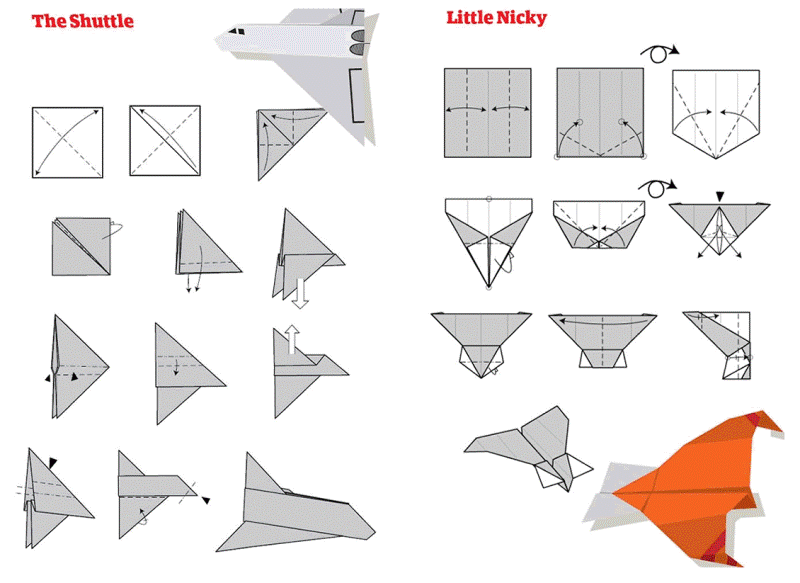 The Shuttle

Little Nicky