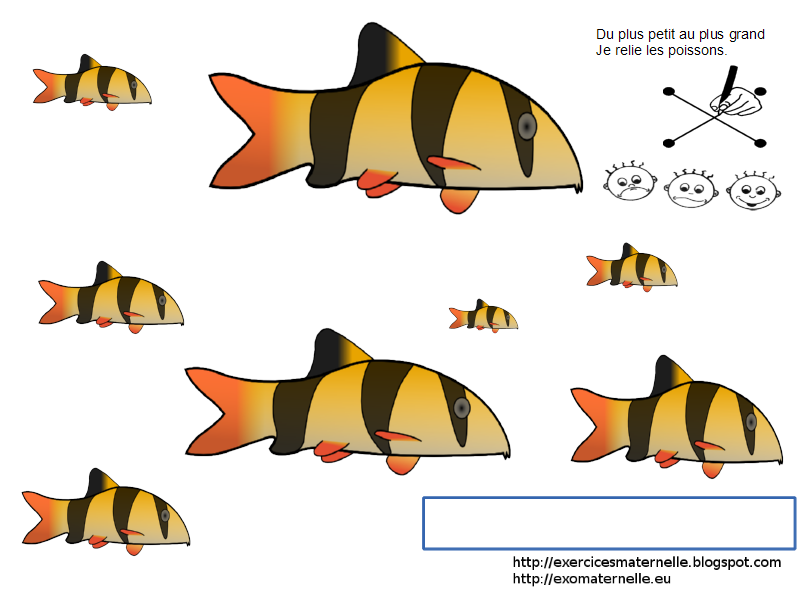 Du plus petit au plus grand
Je relie les poissons.

http://exercicesmaternelle.blogspot.com
http://exomaternelle.eu