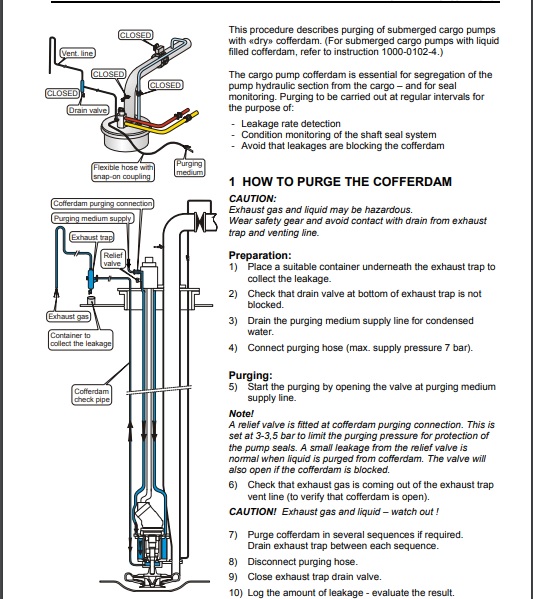 CLOSED
Vent. line
CLOSED
CLOSED
CLOSED
Drain valve
Flexible hose with snap-on coupling
Purging medium

Cofferdam purging connection
Purging medium supply
Exhaust trap
Relief valve
Exhaust gas
Container to collect the leakage
Cofferdam check pipe

This procedure describes purging of submerged cargo pumps with «dry» cofferdam. (For submerged cargo pumps with liquid filled cofferdam, refer to instruction 1000-0102-4.)

The cargo pump cofferdam is essential for segregation of the pump hydraulic section from the cargo – and for seal monitoring. Purging to be carried out at regular intervals for the purpose of:

- Leakage rate detection
- Condition monitoring of the shaft seal system
- Avoid that leakages are blocking the cofferdam

1 HOW TO PURGE THE COFFERDAM

CAUTION:
Exhaust gas and liquid may be hazardous.
Wear safety gear and avoid contact with drain from exhaust trap and venting line.

Preparation:
1) Place a suitable container underneath the exhaust trap to collect the leakage.
2) Check that drain valve at bottom of exhaust trap is not blocked.
3) Drain the purging medium supply line for condensed water.
4) Connect purging hose (max. supply pressure 7 bar).

Purging:
5) Start the purging by opening the valve at purging medium supply line.

Note!
A relief valve is fitted at cofferdam purging connection. This is set at 3-3,5 bar to limit the purging pressure for protection of the pump seals. A small leakage from the relief valve is normal when liquid is purged from cofferdam. The valve will also open if the cofferdam is blocked.

6) Check that exhaust gas is coming out of the exhaust trap vent line (to verify that cofferdam is open).

CAUTION! Exhaust gas and liquid – watch out !

7) Purge cofferdam in several sequences if required. Drain exhaust trap between each sequence.
8) Disconnect purging hose.
9) Close exhaust trap drain valve.
10) Log the amount of leakage - evaluate the result.