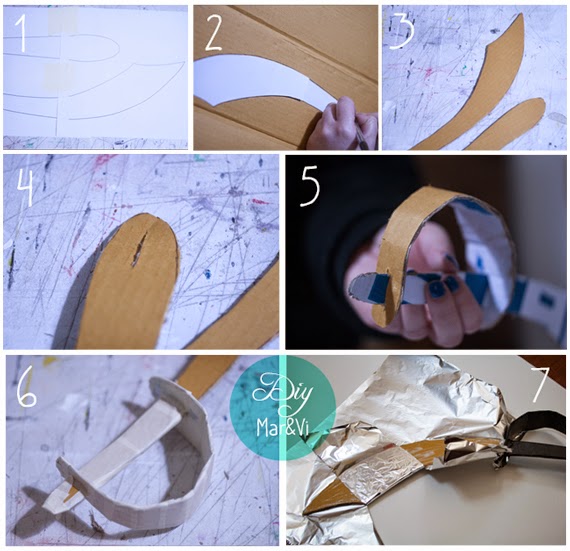 1

2

3

4

5

6

Diy
Mar&Vi

7