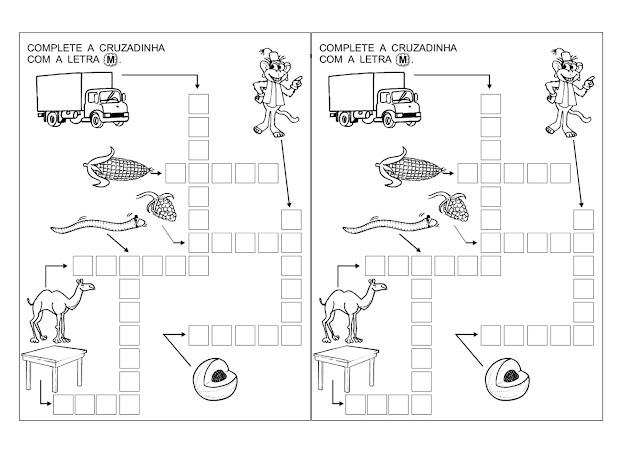 COMPLETE A CRUZADINHA COM A LETRA M.

COMPLETE A CRUZADINHA COM A LETRA M.