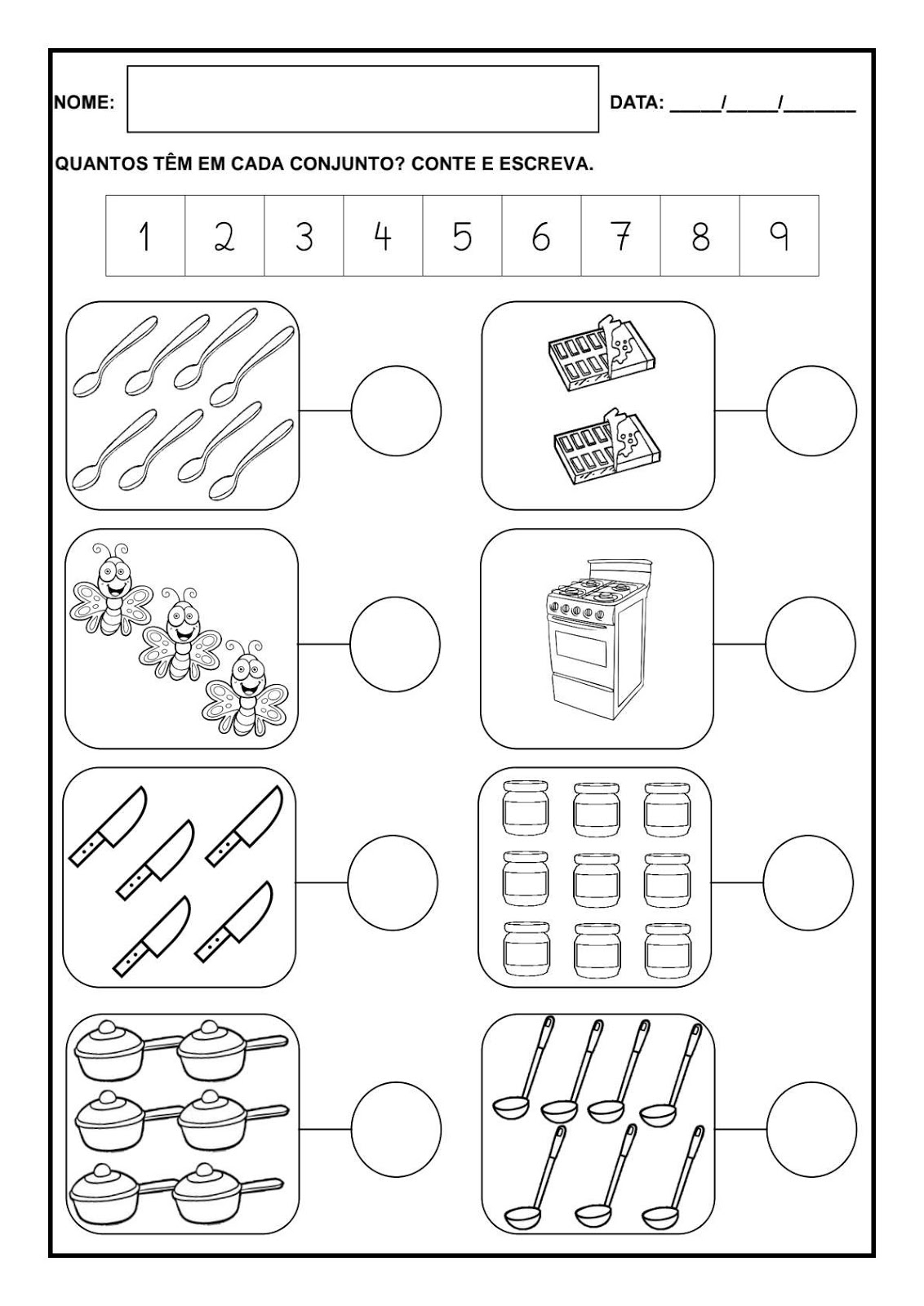 NOME:

DATA: _____/_____/_______

QUANTOS TÊM EM CADA CONJUNTO? CONTE E ESCREVA.

| 1 | 2 | 3 | 4 | 5 | 6 | 7 | 8 | 9 |
|---|---|---|---|---|---|---|---|---|