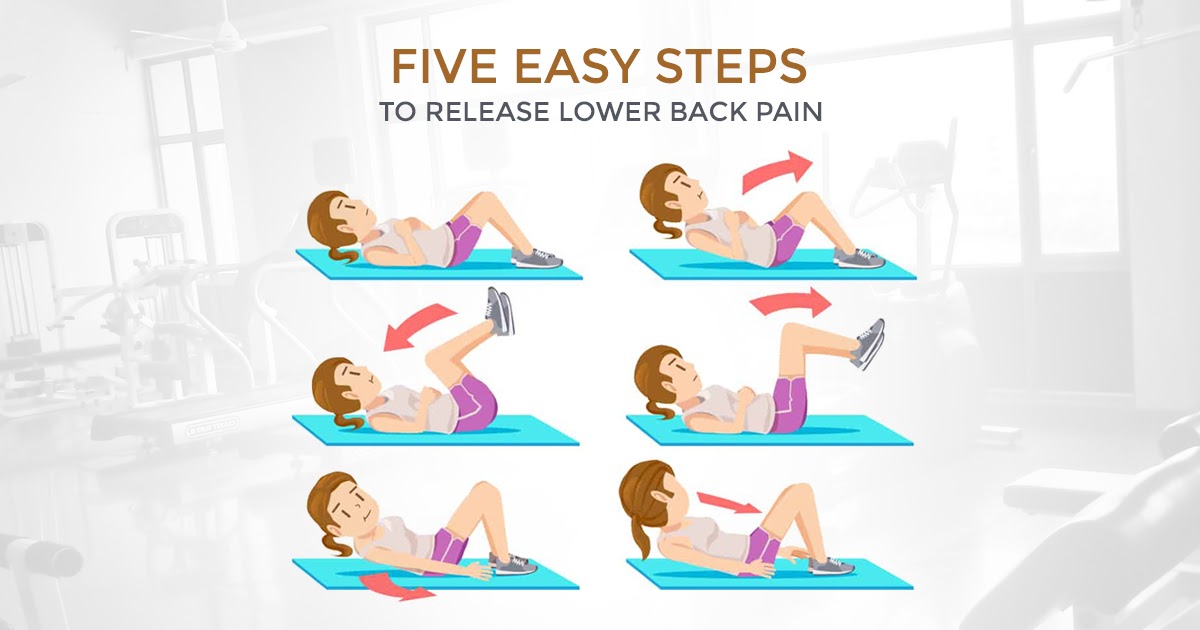 FIVE EASY STEPS
TO RELEASE LOWER BACK PAIN