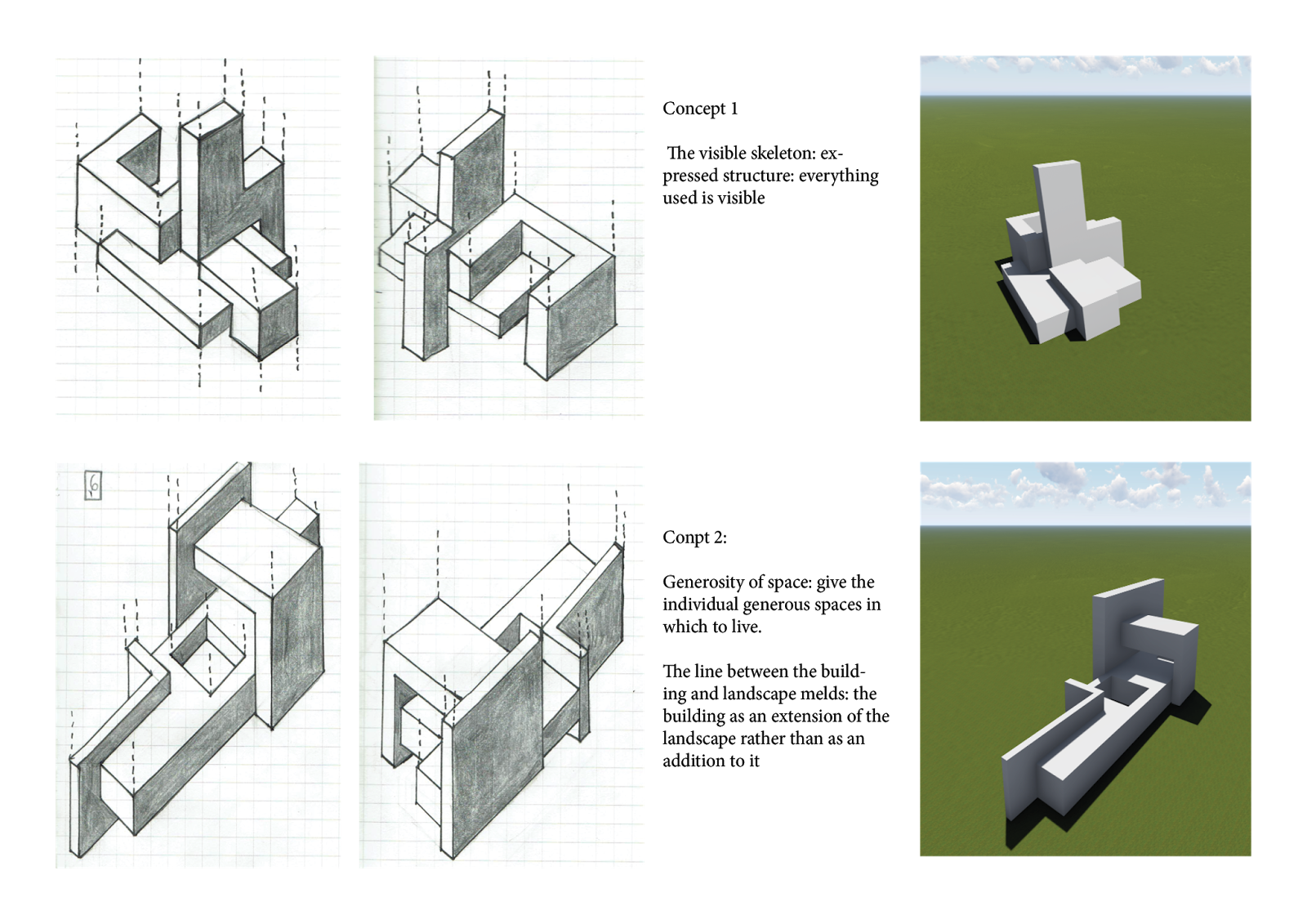 Concept 1

The visible skeleton: expressed structure: everything used is visible

6

Conpt 2:

Generosity of space: give the individual generous spaces in which to live.

The line between the building and landscape melds: the building as an extension of the landscape rather than as an addition to it