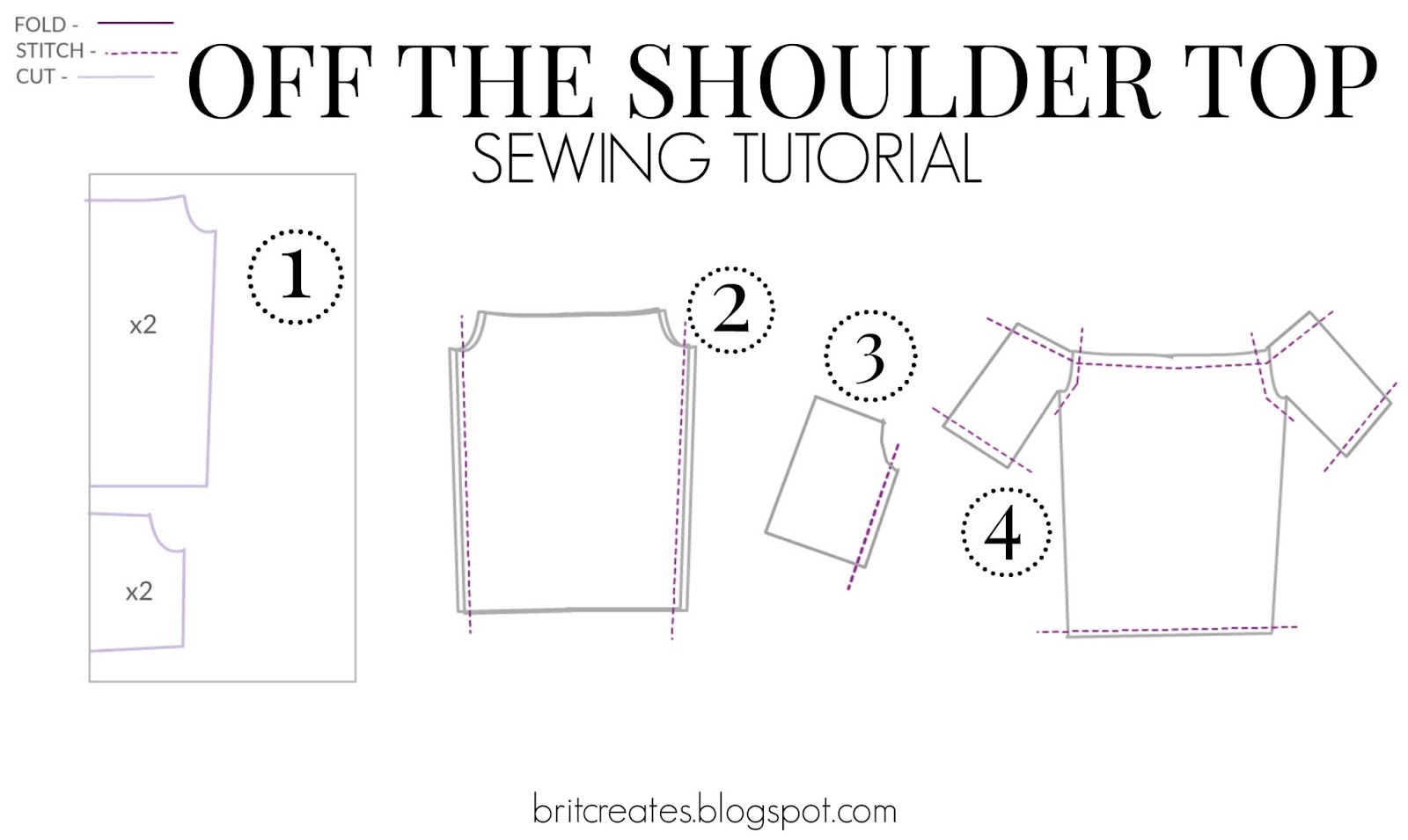 FOLD -
STITCH -
CUT -

OFF THE SHOULDER TOP
SEWING TUTORIAL

1

x2

x2

2

3

4

britcreates.blogspot.com