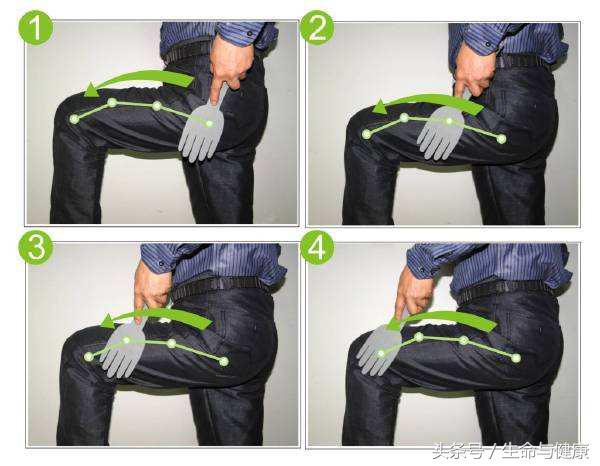 1
2
3
4
头条号 / 生命与健康