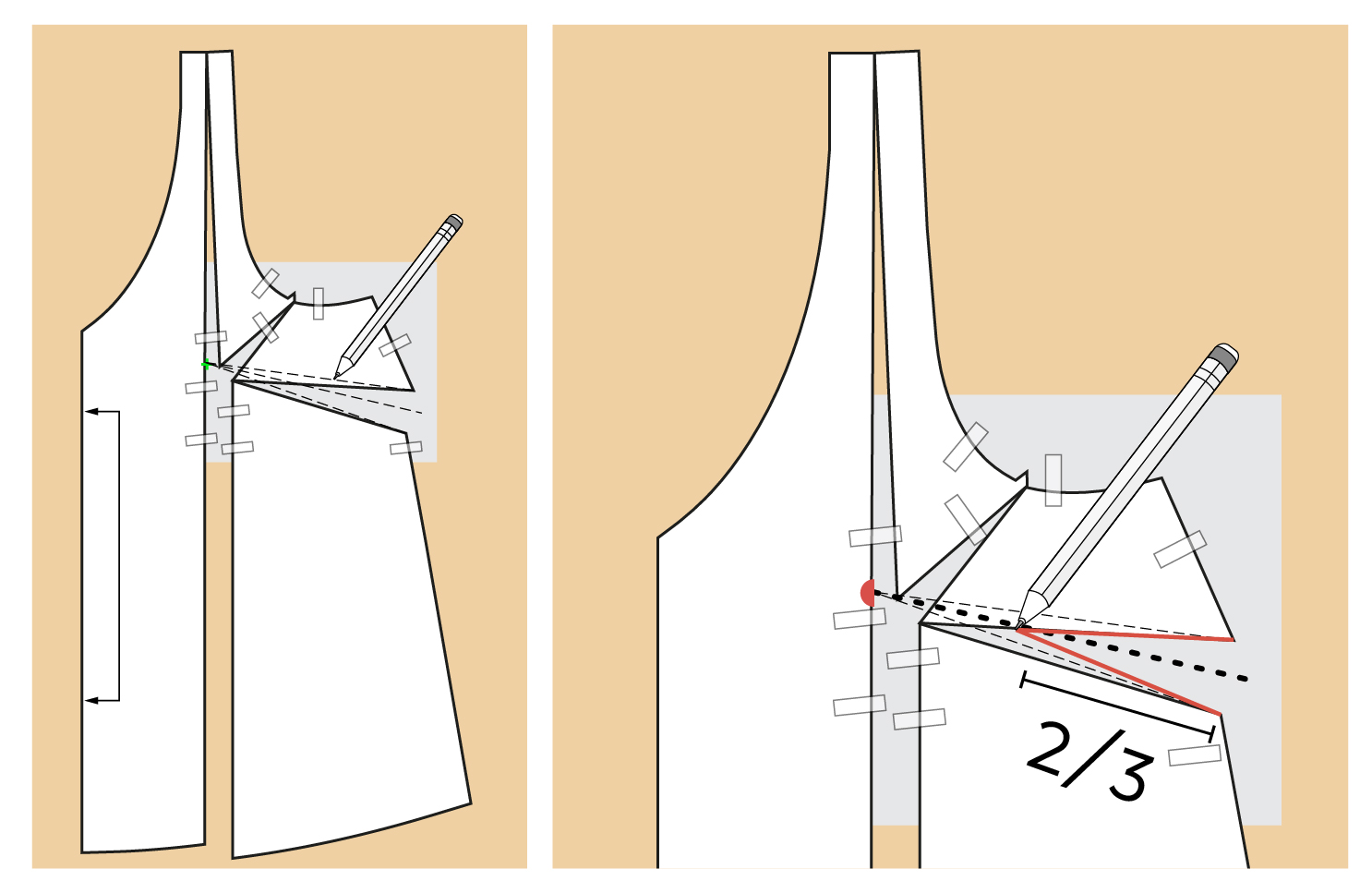 2/3