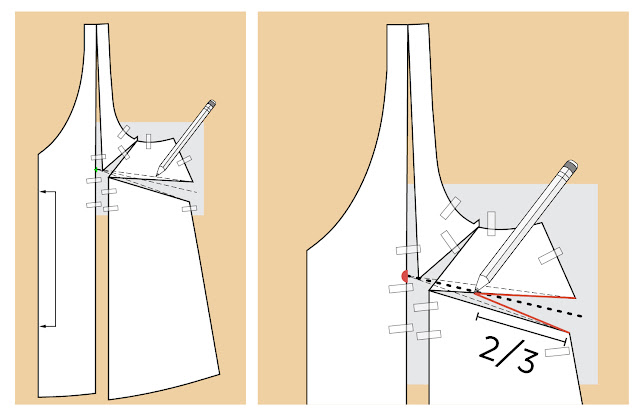 2/3