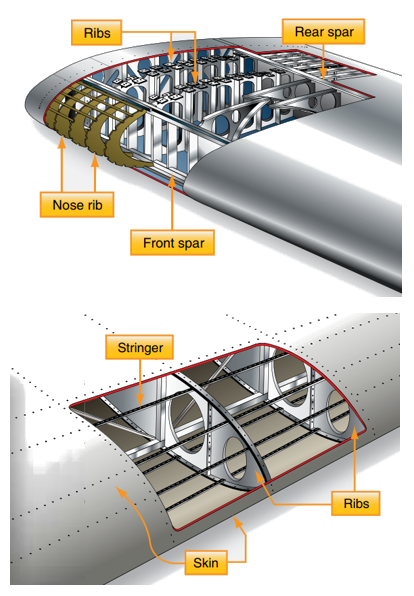 Ribs

Rear spar

Nose rib

Front spar

Stringer

Ribs

Skin