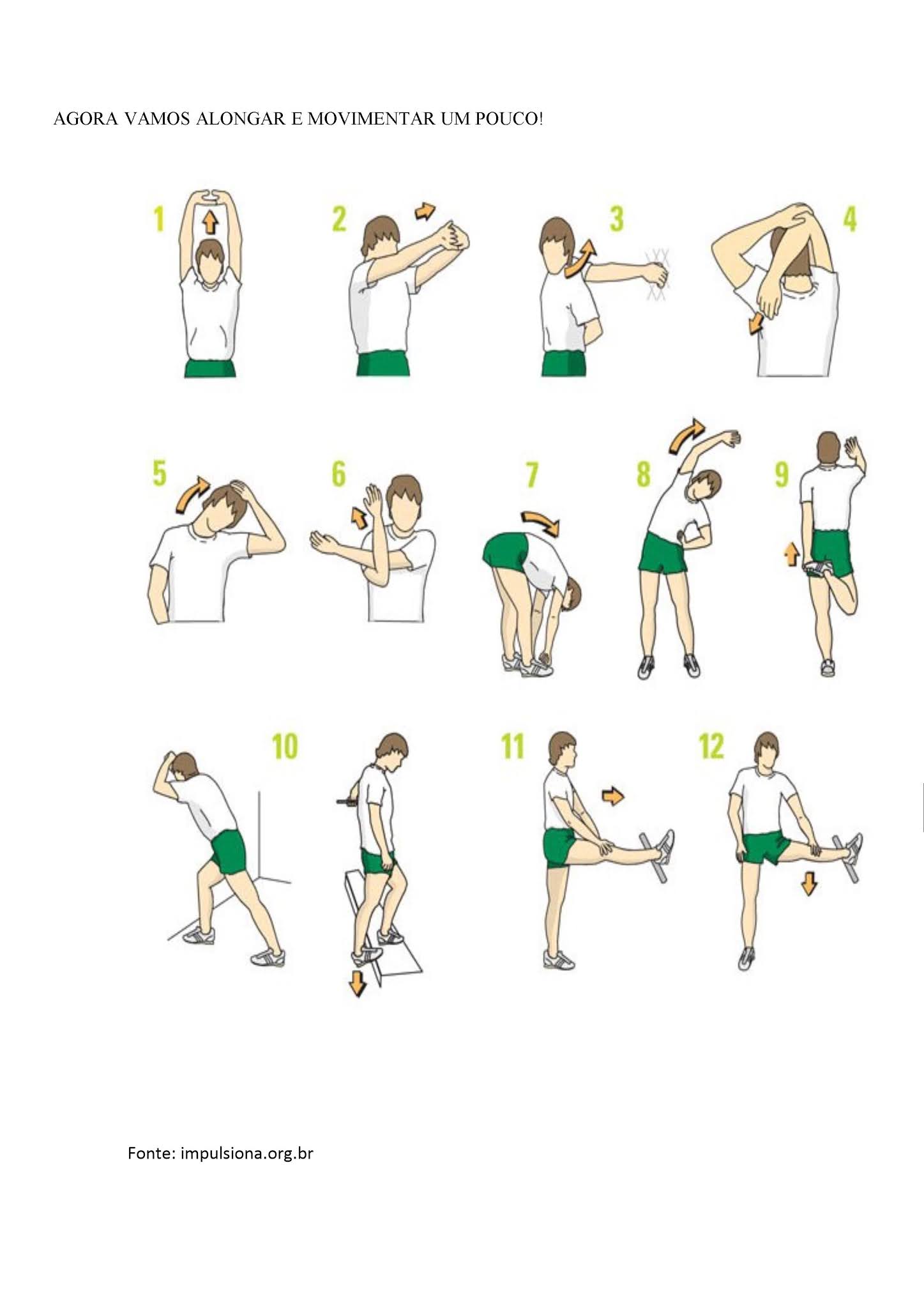 AGORA VAMOS ALONGAR E MOVIMENTAR UM POUCO!

1
2
3
4
5
6
7
8
9
10
11
12

Fonte: impulsiona.org.br