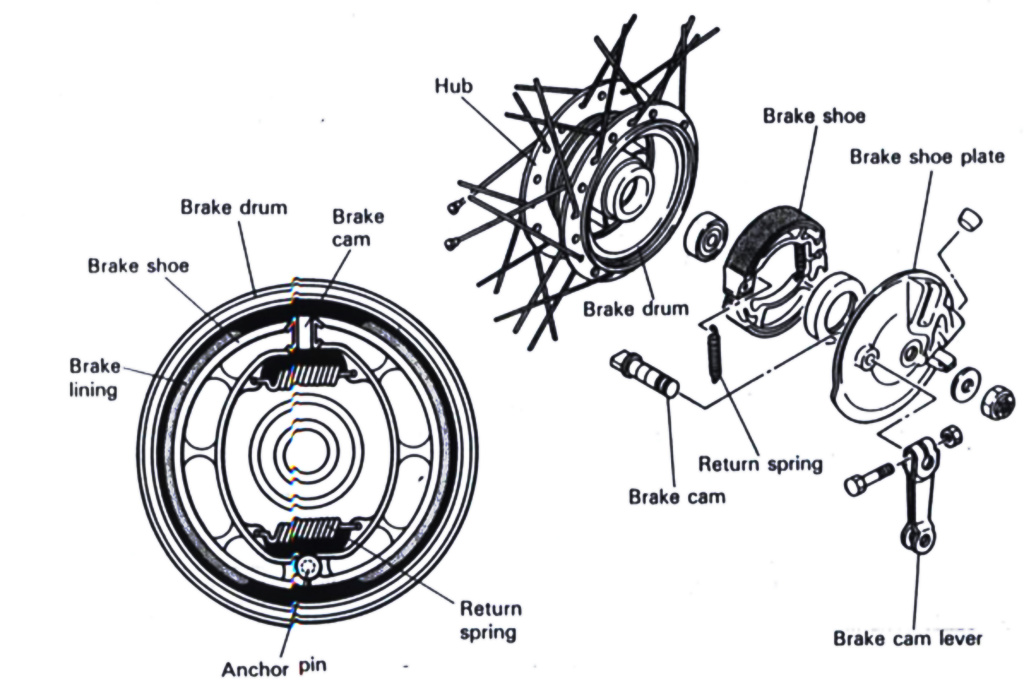 Brake drum
Brake cam
Brake shoe
Brake lining
Return spring
Anchor pin
Hub
Brake shoe
Brake shoe plate
Brake drum
Return spring
Brake cam
Brake cam lever