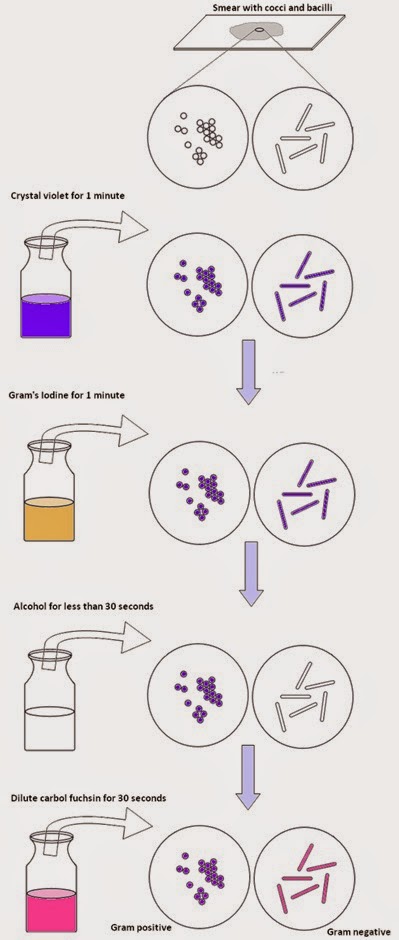 Smear with cocci and bacilli

Crystal violet for 1 minute

Gram's Iodine for 1 minute

Alcohol for less than 30 seconds

Dilute carbol fuchsin for 30 seconds

Gram positive

Gram negative