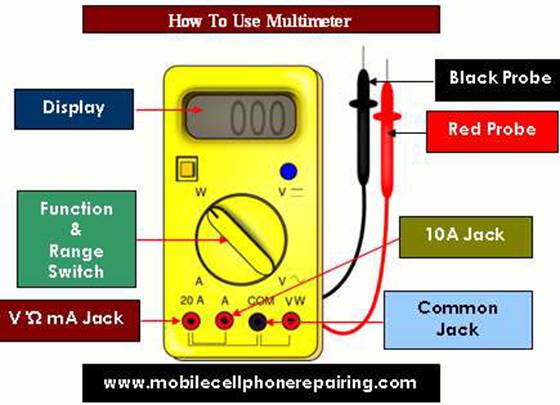 How To Use Multimeter

Display

000

Black Probe

Red Probe

W

V

Function & Range Switch

10A Jack

A

V

20 A

A

COM

VW

V Ω mA Jack

Common Jack

www.mobilecellphonerepairing.com