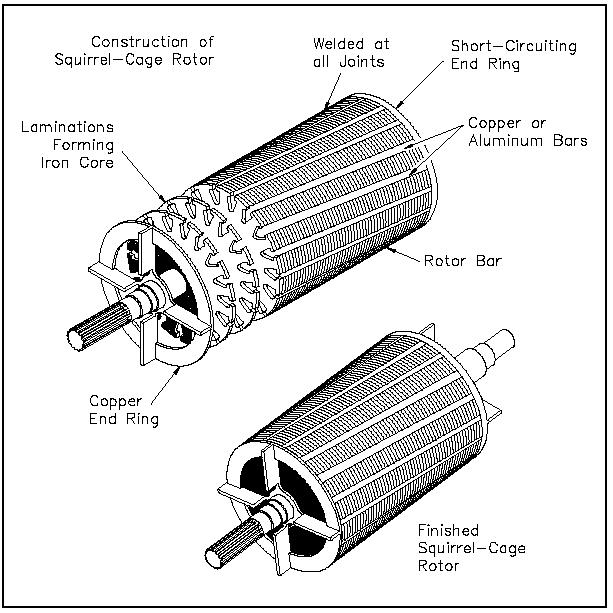 Construction of Squirrel-Cage Rotor

Welded at all Joints

Short-Circuiting End Ring

Laminations Forming Iron Core

Copper or Aluminum Bars

Rotor Bar

Copper End Ring

Finished Squirrel-Cage Rotor