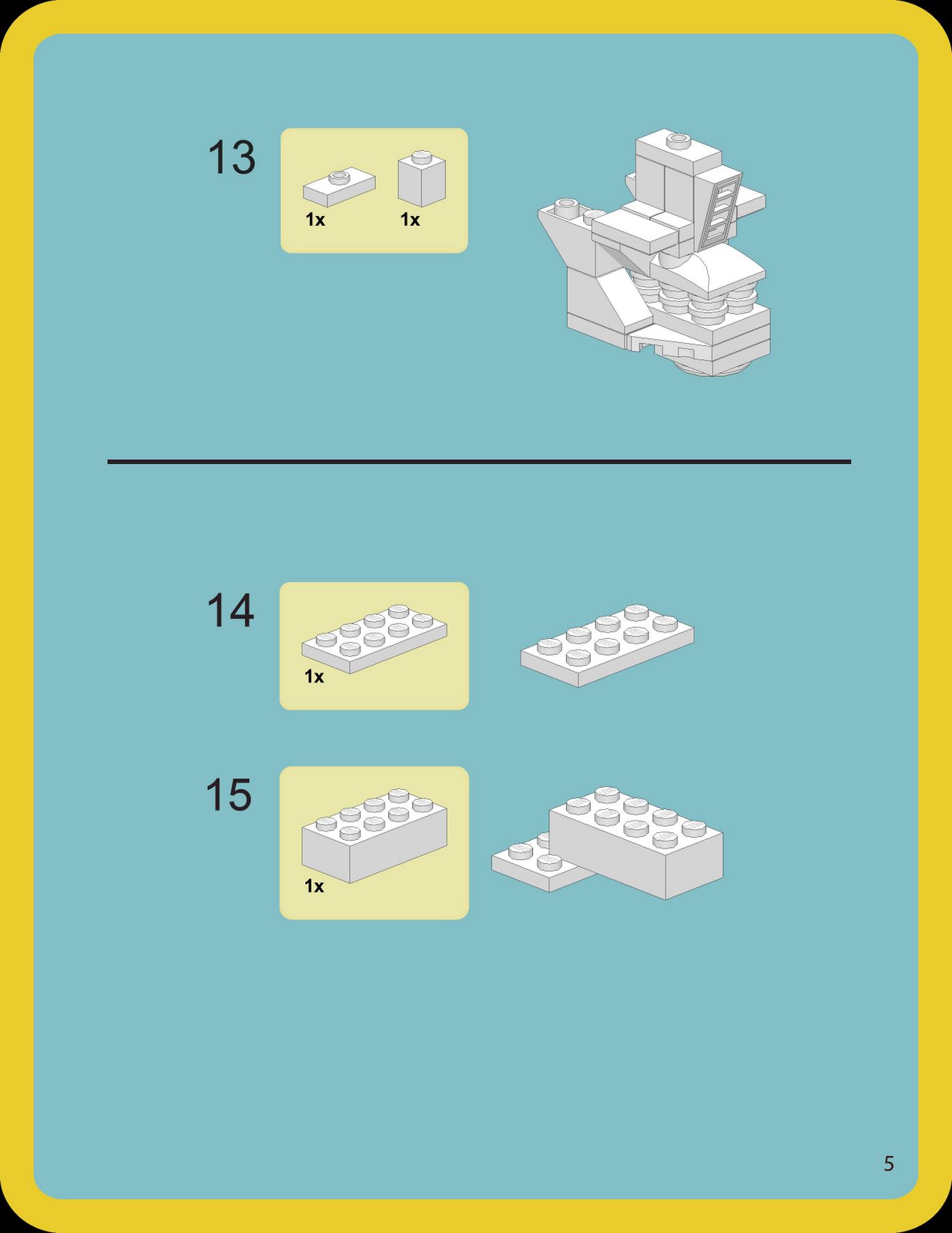 13

1x

1x

14

1x

15

1x

5