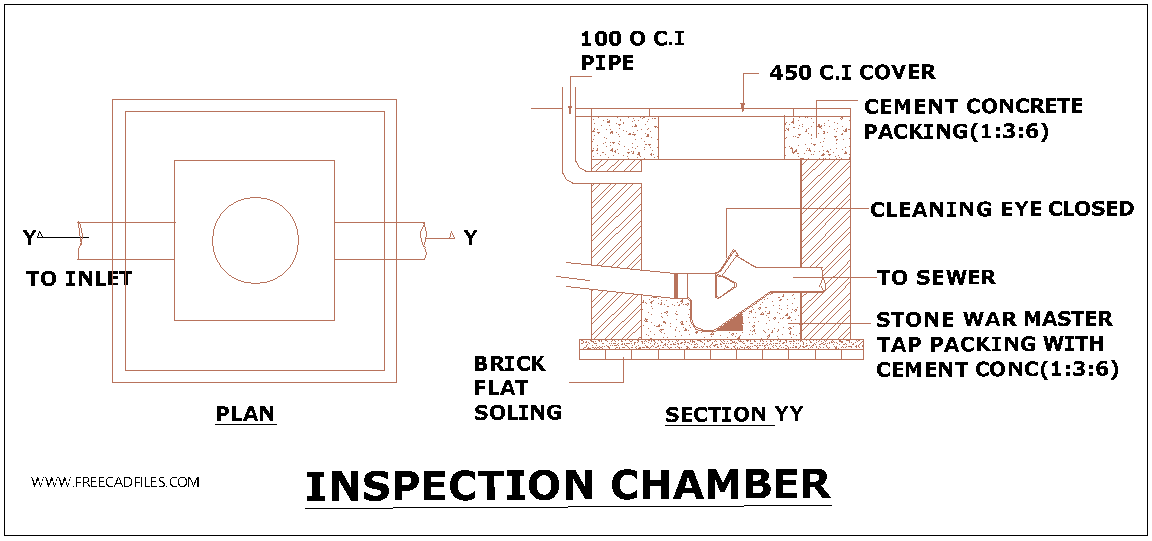 Y

Y

TO INLET

PLAN

100 O C.I PIPE

450 C.I COVER

CEMENT CONCRETE PACKING(1:3:6)

CLEANING EYE CLOSED

TO SEWER

STONE WAR MASTER TAP PACKING WITH CEMENT CONC(1:3:6)

BRICK FLAT SOLING

SECTION YY

WWW.FREECADFILES.COM

INSPECTION CHAMBER