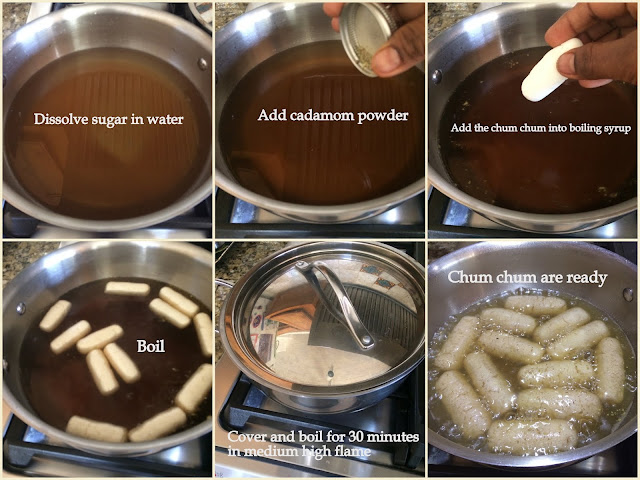 Dissolve sugar in water

Add cadamom powder

Add the chum chum into boiling syrup

Boil

Cover and boil for 30 minutes in medium high flame

Chum chum are ready