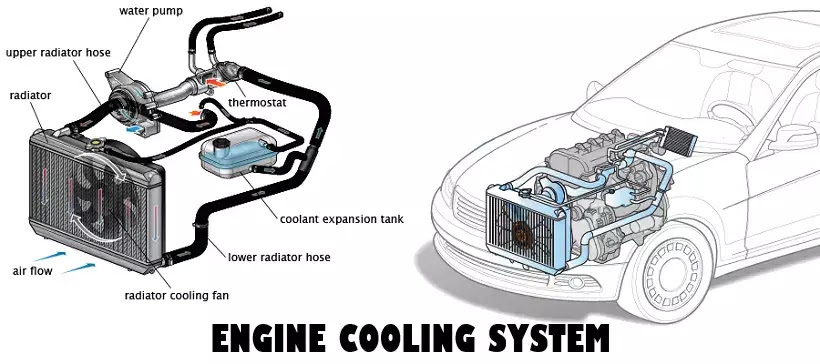 water pump
upper radiator hose
radiator
thermostat
coolant expansion tank
lower radiator hose
air flow
radiator cooling fan

ENGINE COOLING SYSTEM