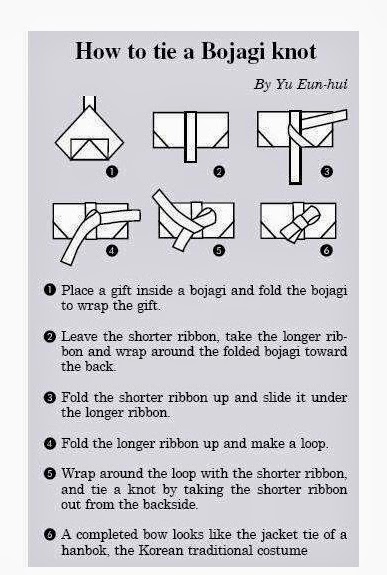 How to tie a Bojagi knot

By Yu Eun-hui

❶ ❷ ❸ ❹ ❺ ❻

❶ Place a gift inside a bojagi and fold the bojagi to wrap the gift.

❷ Leave the shorter ribbon, take the longer ribbon and wrap around the folded bojagi toward the back.

❸ Fold the shorter ribbon up and slide it under the longer ribbon.

❹ Fold the longer ribbon up and make a loop.

❺ Wrap around the loop with the shorter ribbon, and tie a knot by taking the shorter ribbon out from the backside.

❻ A completed bow looks like the jacket tie of a hanbok, the Korean traditional costume