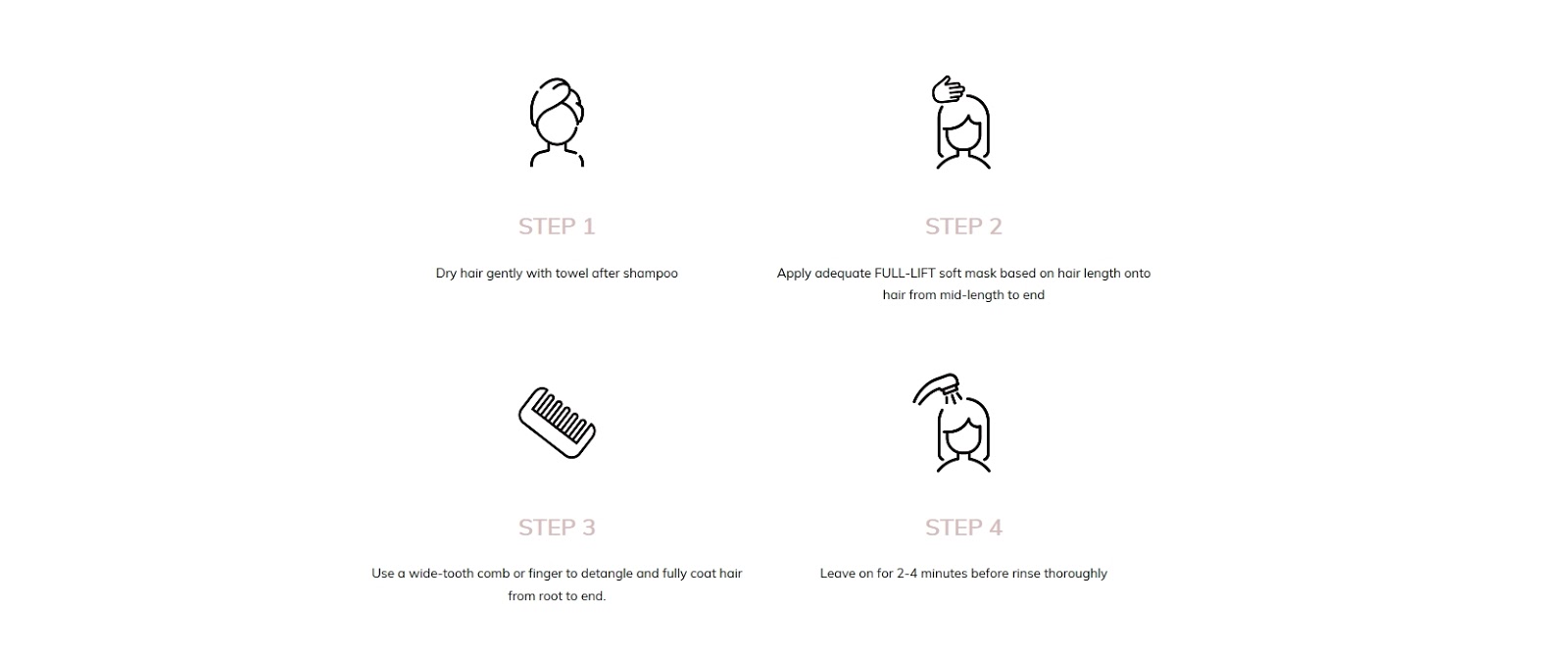 STEP 1

Dry hair gently with towel after shampoo

STEP 2

Apply adequate FULL-LIFT soft mask based on hair length onto hair from mid-length to end

STEP 3

Use a wide-tooth comb or finger to detangle and fully coat hair from root to end.

STEP 4

Leave on for 2-4 minutes before rinse thoroughly