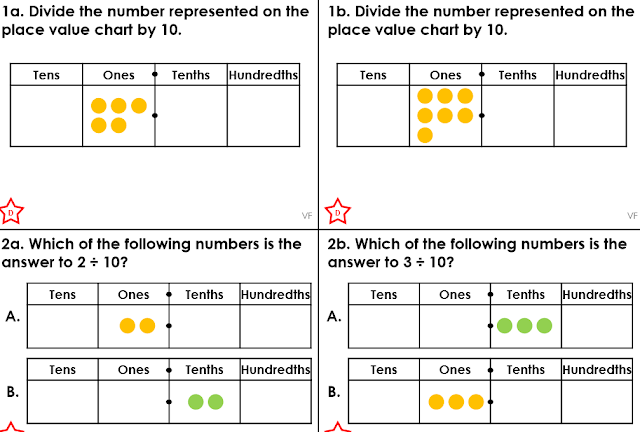 1a. Divide the number represented on the place value chart by 10.

| Tens | Ones | Tenths | Hundredths |
|---|---|---|---|
| | | | |

D

VF

1b. Divide the number represented on the place value chart by 10.

| Tens | Ones | Tenths | Hundredths |
|---|---|---|---|
| | | | |

D

VF

2a. Which of the following numbers is the answer to 2 ÷ 10?

A.

| Tens | Ones | Tenths | Hundredths |
|---|---|---|---|
| | | | |

B.

| Tens | Ones | Tenths | Hundredths |
|---|---|---|---|
| | | | |

2b. Which of the following numbers is the answer to 3 ÷ 10?

A.

| Tens | Ones | Tenths | Hundredths |
|---|---|---|---|
| | | | |

B.

| Tens | Ones | Tenths | Hundredths |
|---|---|---|---|
| | | | |