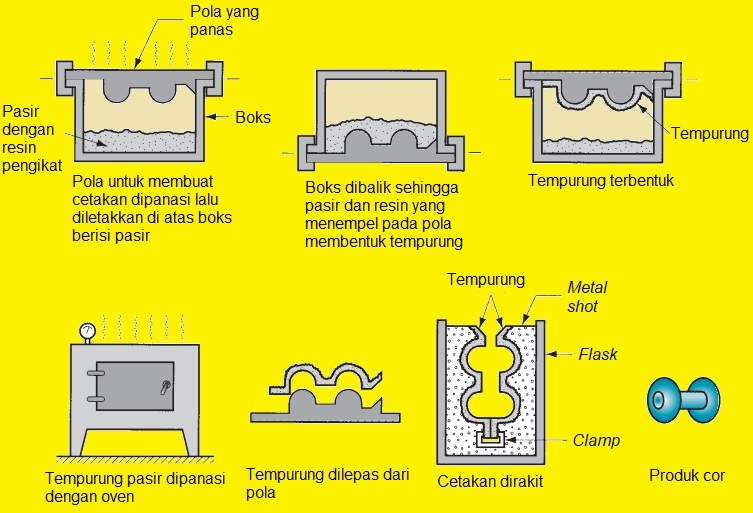 Pola yang panas

Pasir dengan resin pengikat

Boks

Pola untuk membuat cetakan dipanasi lalu diletakkan di atas boks berisi pasir

Boks dibalik sehingga pasir dan resin yang menempel pada pola membentuk tempurung

Tempurung

Tempurung terbentuk

Tempurung pasir dipanasi dengan oven

Tempurung dilepas dari pola

Tempurung

Metal shot

Flask

Clamp

Cetakan dirakit

Produk cor