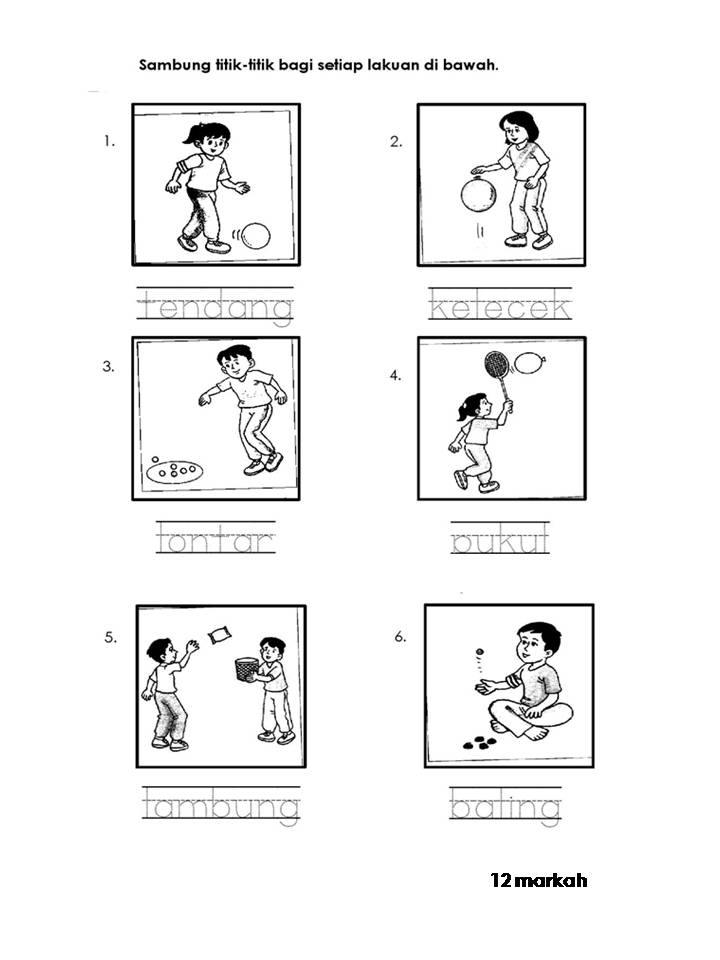 Sambung titik-titik bagi setiap lakuan di bawah.

1.

tendang

2.

kelecek

3.

lontar

4.

pukul

5.

lambung

6.

baling

12 markah