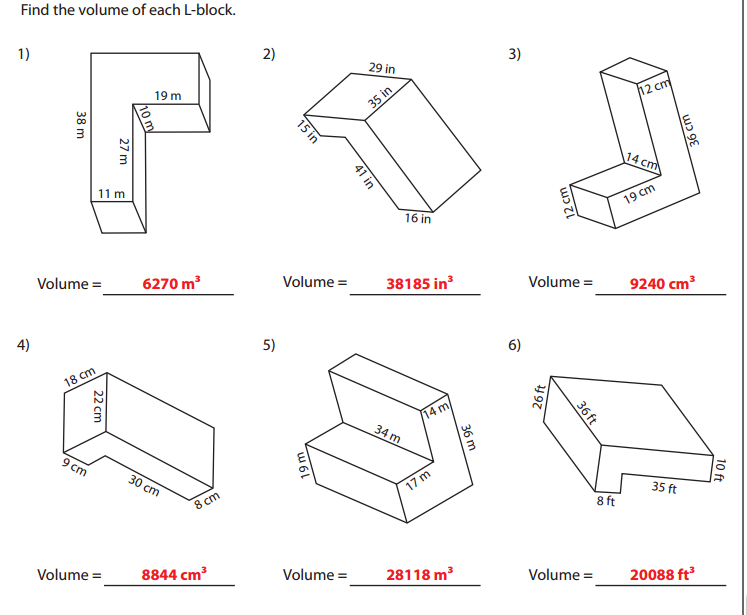 Find the volume of each L-block.

1)

38 m
19 m
10 m
27 m
11 m

Volume = $6270\ m^3$

2)

29 in
35 in
15 in
41 in
16 in

Volume = $38185\ in^3$

3)

12 cm
36 cm
14 cm
19 cm
12 cm

Volume = $9240\ cm^3$

4)

18 cm
22 cm
9 cm
30 cm
8 cm

Volume = $8844\ cm^3$

5)

14 m
34 m
36 m
19 m
17 m

Volume = $28118\ m^3$

6)

26 ft
36 ft
10 ft
35 ft
8 ft

Volume = $20088\ ft^3$